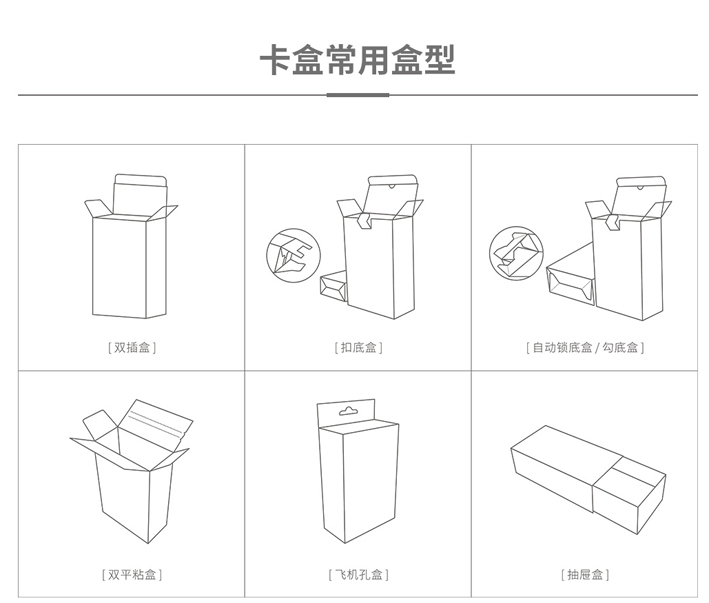 卡盒常用盒型

[ 双插盒 ]

[ 扣底盒 ]

[ 自动锁底盒 / 勾底盒 ]

[ 双平粘盒 ]

[ 飞机孔盒 ]

[ 抽屉盒 ]