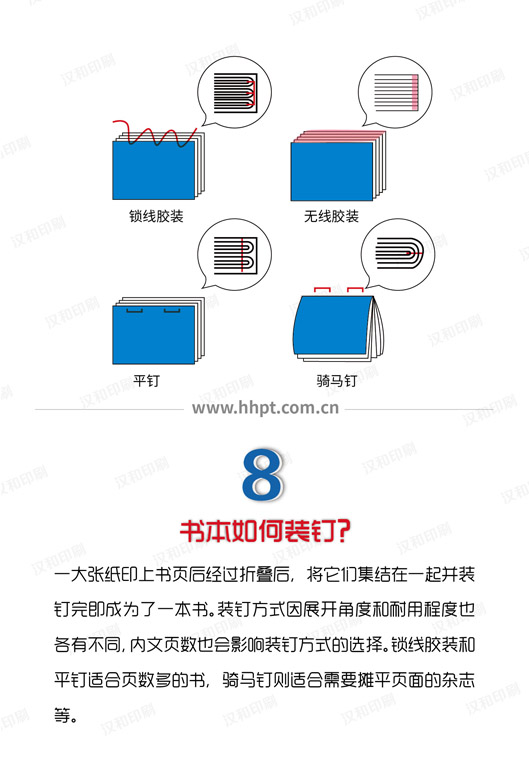 锁线胶装

无线胶装

平钉

骑马钉

www.hhpt.com.cn

8

书本如何装钉?

一大张纸印上书页后经过折叠后，将它们集结在一起并装钉完即成为了一本书。装钉方式因展开角度和耐用程度也各有不同，内文页数也会影响装钉方式的选择。锁线胶装和平钉适合页数多的书，骑马钉则适合需要摊平页面的杂志等。

汉和印刷